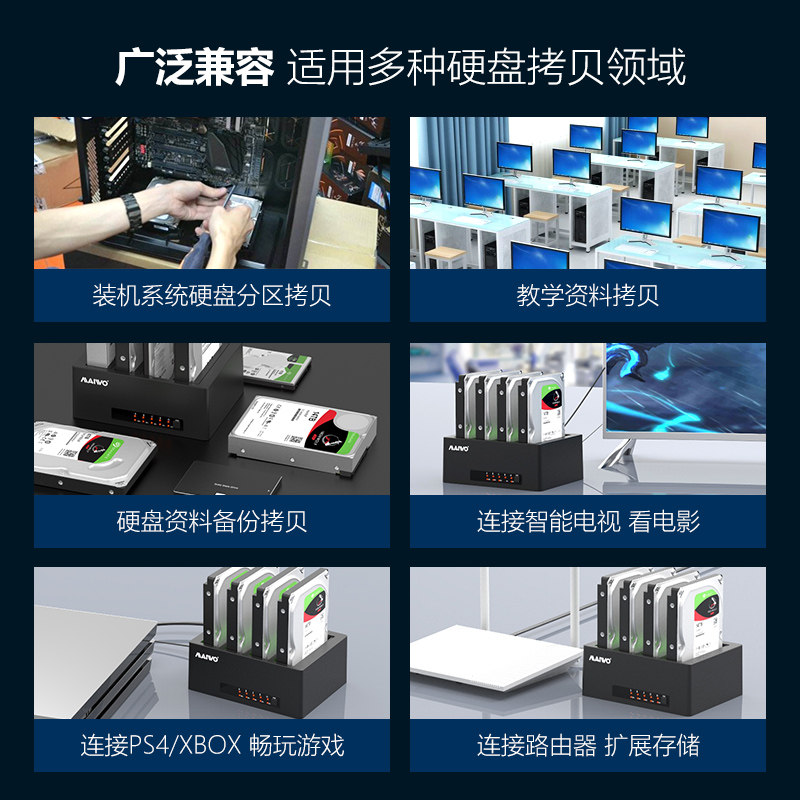 广泛兼容 适用多种硬盘拷贝领域

装机系统硬盘分区拷贝

教学资料拷贝

MAIWO

硬盘资料备份拷贝

MAIWO

连接智能电视 看电影

MAIWO

连接PS4/XBOX 畅玩游戏

MAIWO

连接路由器 扩展存储