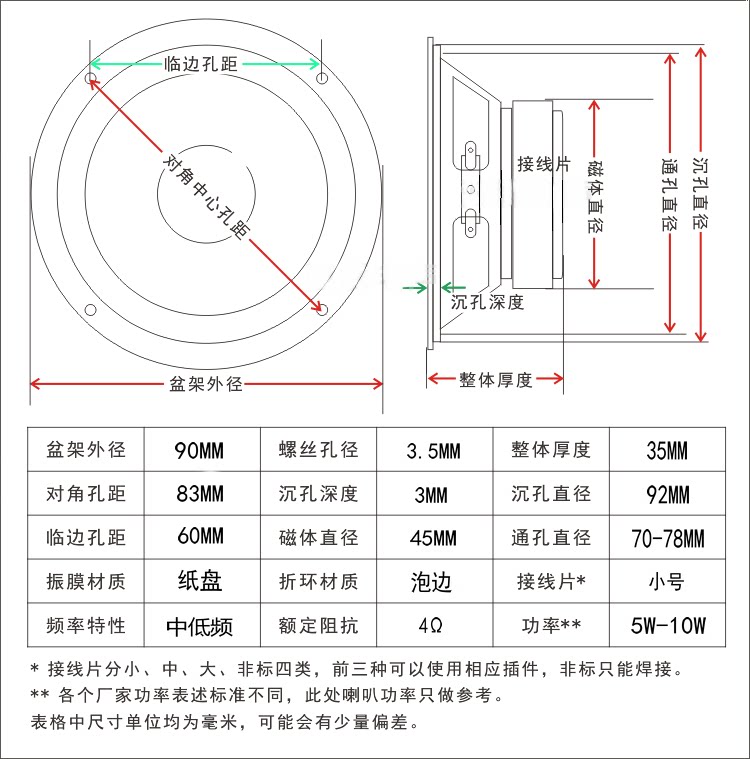 临边孔距

对角中心孔距

盆架外径

接线片

磁体直径

通孔直径

沉孔直径

沉孔深度

整体厚度

| 盆架外径 | 90MM | 螺丝孔径 | 3.5MM | 整体厚度 | 35MM |
|---|---|---|---|---|---|
| 对角孔距 | 83MM | 沉孔深度 | 3MM | 沉孔直径 | 92MM |
| 临边孔距 | 60MM | 磁体直径 | 45MM | 通孔直径 | 70-78MM |
| 振膜材质 | 纸盘 | 折环材质 | 泡边 | 接线片* | 小号 |
| 频率特性 | 中低频 | 额定阻抗 | 4Ω | 功率** | 5W-10W |

* 接线片分小、中、大、非标四类，前三种可以使用相应插件，非标只能焊接。
** 各个厂家功率表述标准不同，此处喇叭功率只做参考。
表格中尺寸单位均为毫米，可能会有少量偏差。