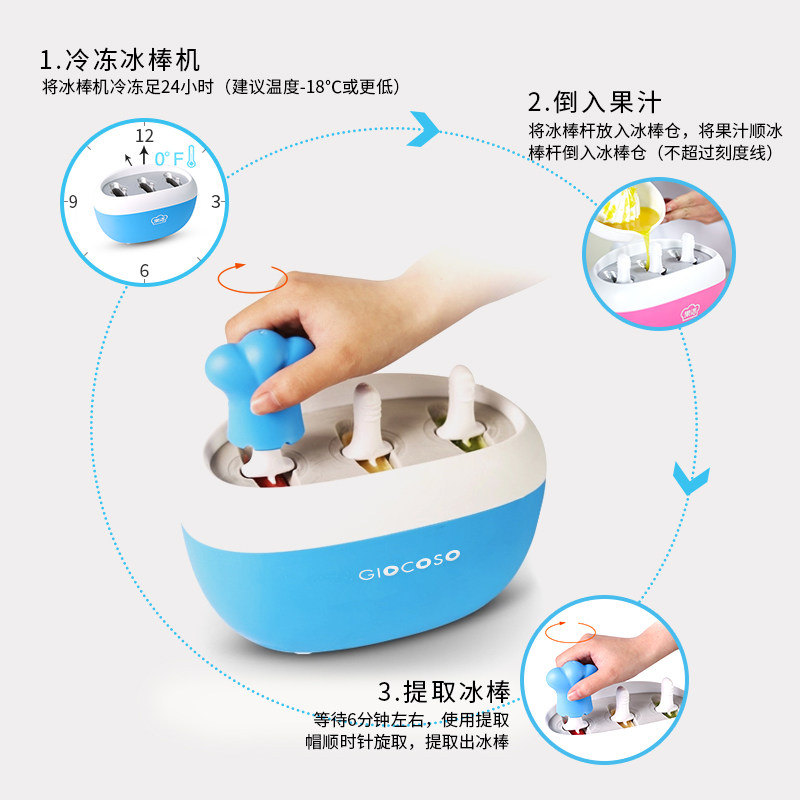 1.冷冻冰棒机
将冰棒机冷冻足24小时（建议温度-18°C或更低）

12
0°F
9
3
6

2.倒入果汁
将冰棒杆放入冰棒仓，将果汁顺冰棒杆倒入冰棒仓（不超过刻度线）

GIOCOSO

3.提取冰棒
等待6分钟左右，使用提取帽顺时针旋取，提取出冰棒