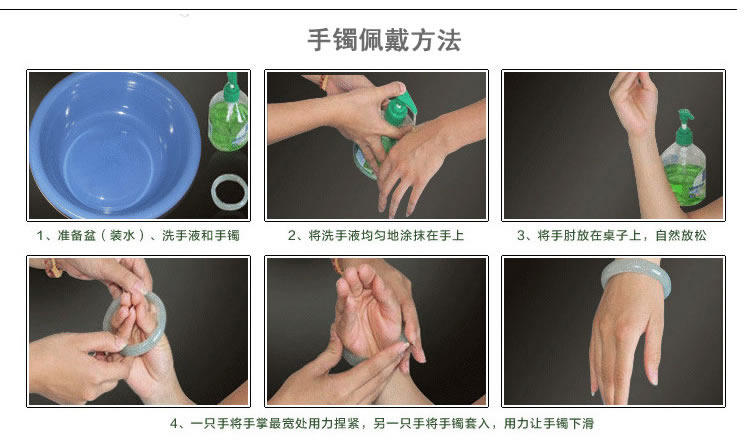 手镯佩戴方法

1、准备盆（装水）、洗手液和手镯

2、将洗手液均匀地涂抹在手上

3、将手肘放在桌子上，自然放松

4、一只手将手掌最宽处用力捏紧，另一只手将手镯套入，用力让手镯下滑