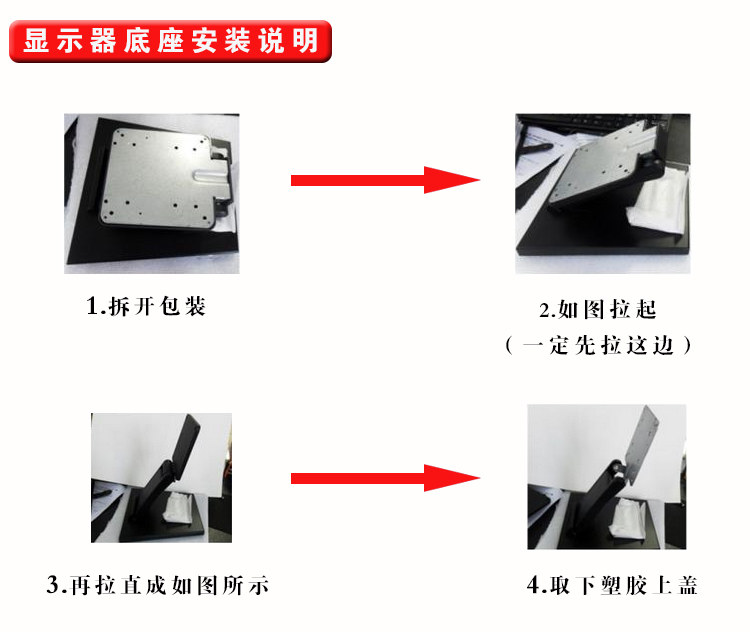 显示器底座安装说明

1.拆开包装

2.如图拉起
（一定先拉这边）

3.再拉直成如图所示

4.取下塑胶上盖