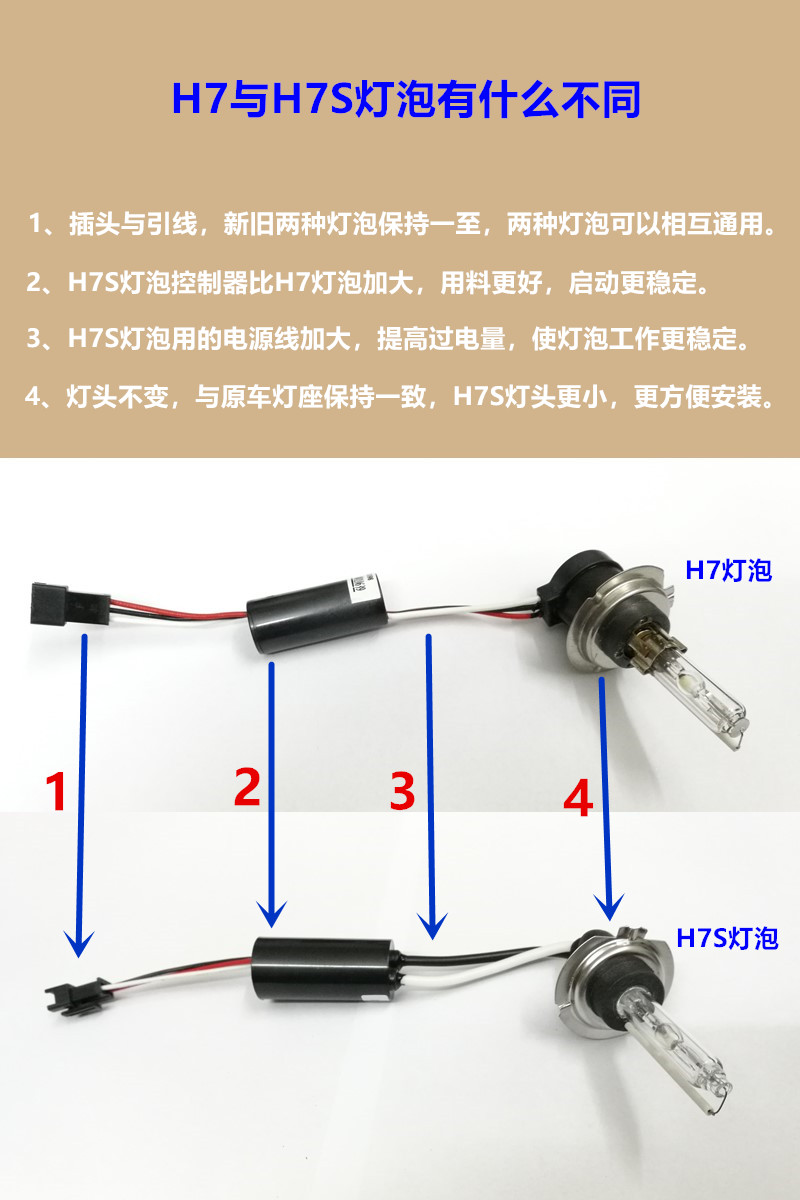 H7与H7S灯泡有什么不同

1、插头与引线，新旧两种灯泡保持一至，两种灯泡可以相互通用。

2、H7S灯泡控制器比H7灯泡加大，用料更好，启动更稳定。

3、H7S灯泡用的电源线加大，提高过电量，使灯泡工作更稳定。

4、灯头不变，与原车灯座保持一致，H7S灯头更小，更方便安装。

H7灯泡

1

2

3

4

H7S灯泡