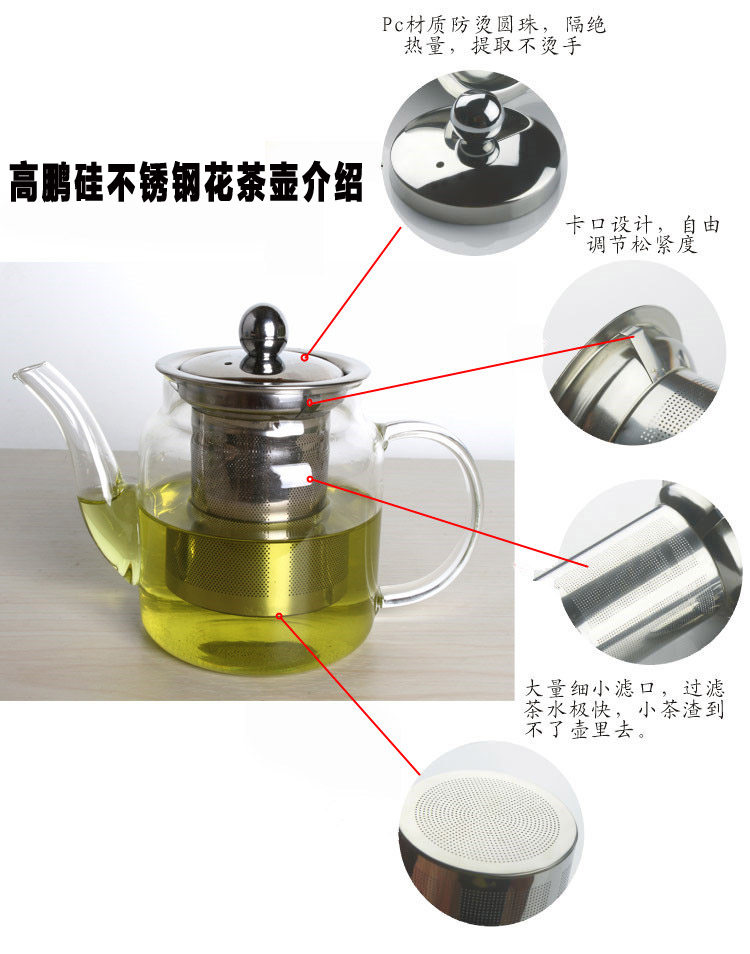 Pc材质防烫圆珠，隔绝热量，提取不烫手

高鹏硅不锈钢花茶壶介绍

卡口设计，自由调节松紧度

大量细小滤口，过滤茶水极快，小茶渣到不了壶里去。