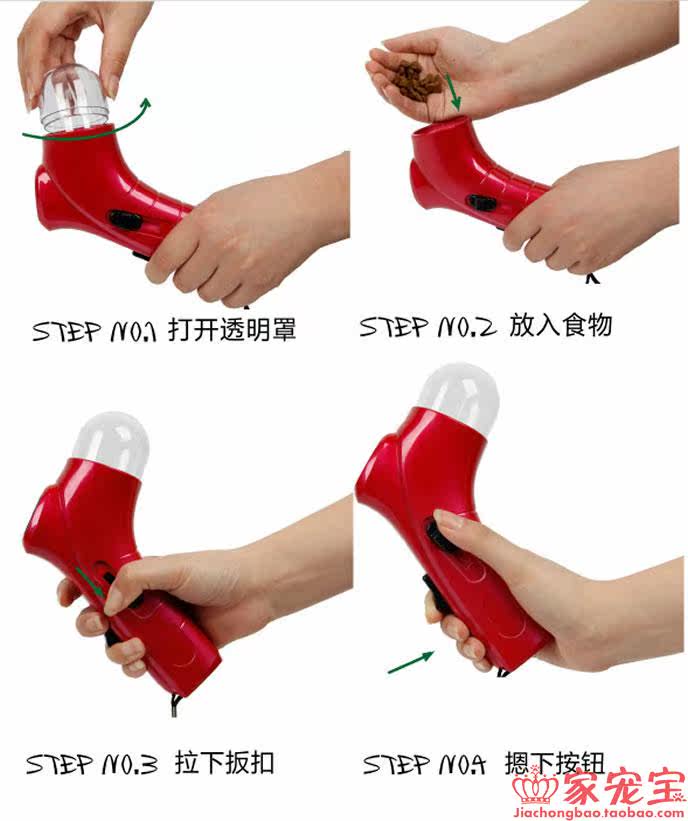 STEP NO.1 打开透明罩

STEP NO.2 放入食物

STEP NO.3 拉下扳扣

STEP NO.4 摁下按钮

家宠宝
Jiachongbao.taobao.com