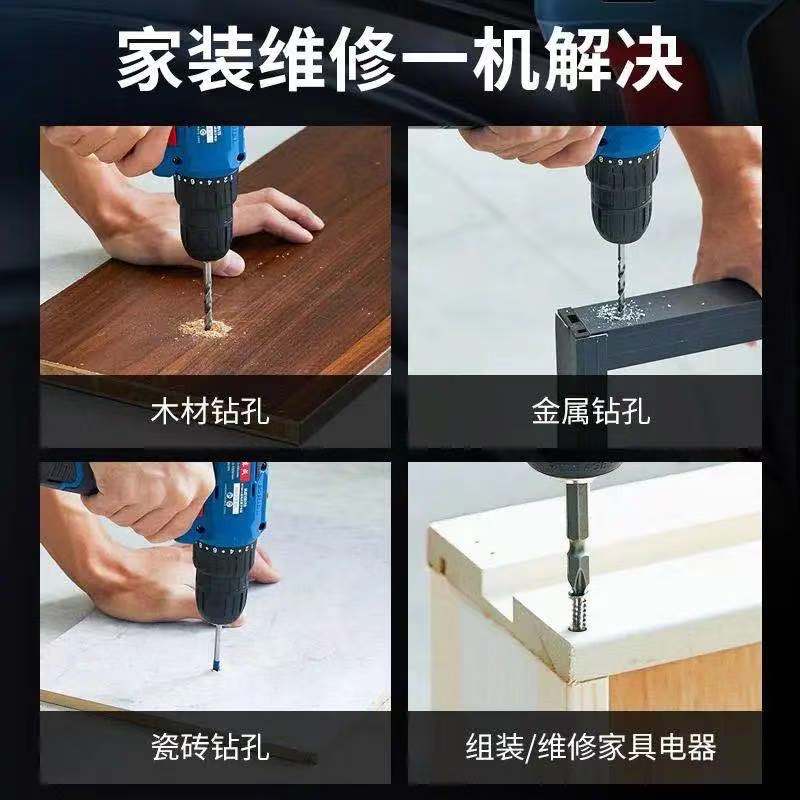 家装维修一机解决

木材钻孔

金属钻孔

瓷砖钻孔

组装/维修家具电器