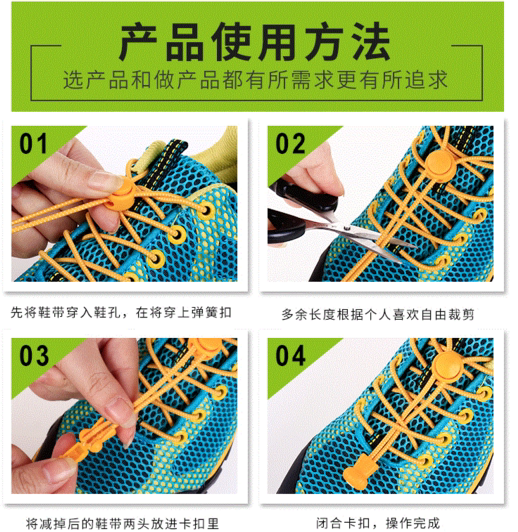 产品使用方法

选产品和做产品都有所需求更有所追求

01

先将鞋带穿入鞋孔，在将穿上弹簧扣

02

多余长度根据个人喜欢自由裁剪

03

将减掉后的鞋带两头放进卡扣里

04

闭合卡扣，操作完成