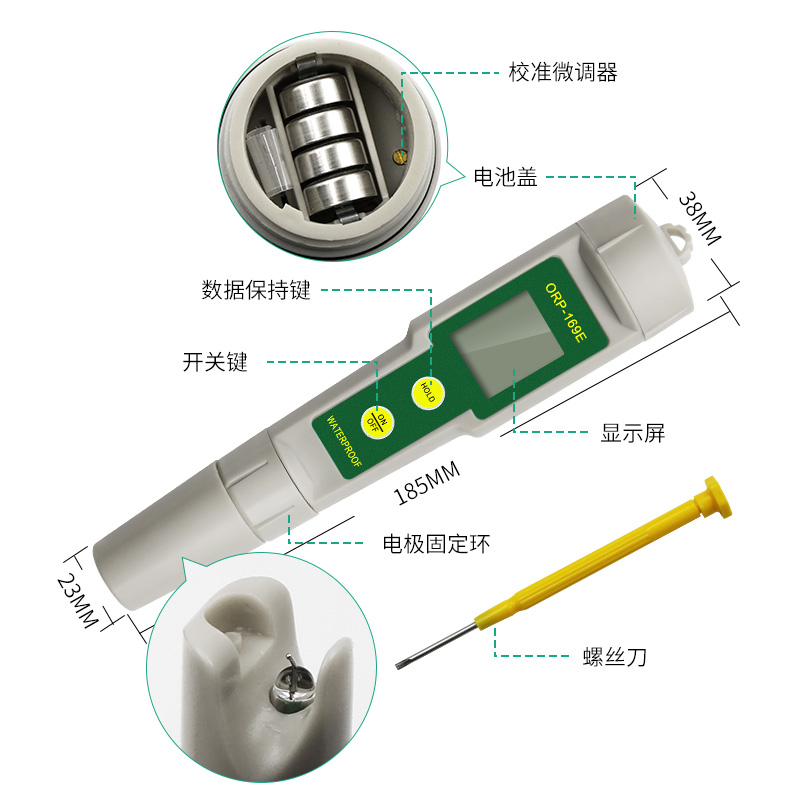 校准微调器

电池盖

38MM

数据保持键

ORP-169E

开关键

HOLD

ON OFF

WATERPROOF

显示屏

185MM

电极固定环

23MM

螺丝刀