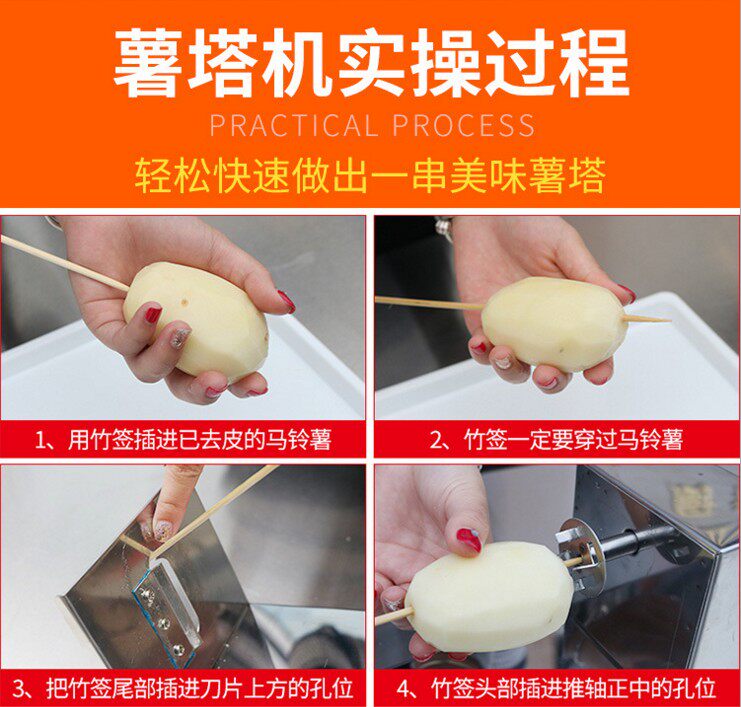 薯塔机实操过程

PRACTICAL PROCESS

轻松快速做出一串美味薯塔

1、用竹签插进已去皮的马铃薯

2、竹签一定要穿过马铃薯

3、把竹签尾部插进刀片上方的孔位

4、竹签头部插进推轴正中的孔位