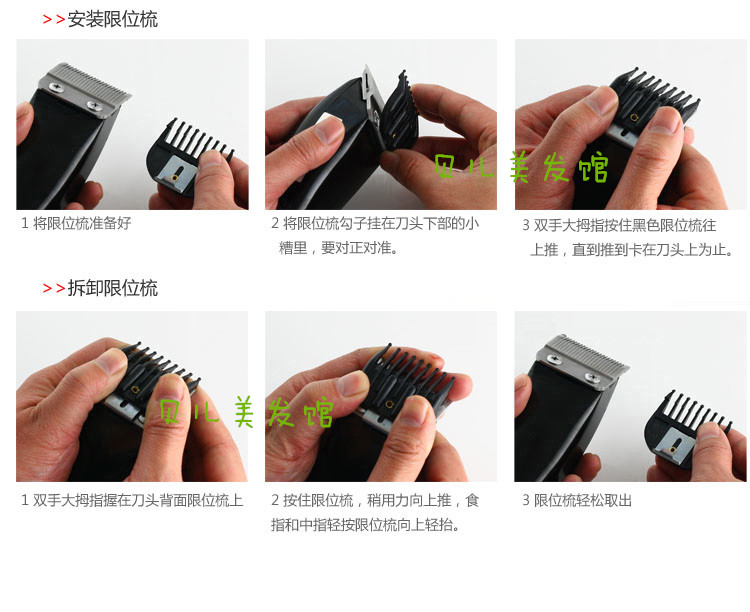 >>安装限位梳

贝儿美发馆

1 将限位梳准备好

2 将限位梳勾子挂在刀头下部的小槽里，要对正对准。

3 双手大拇指按住黑色限位梳往上推，直到推到卡在刀头上为止。

>>拆卸限位梳

贝儿美发馆

1 双手大拇指握在刀头背面限位梳上

2 按住限位梳，稍用力向上推，食指和中指轻按限位梳向上轻抬。

3 限位梳轻松取出