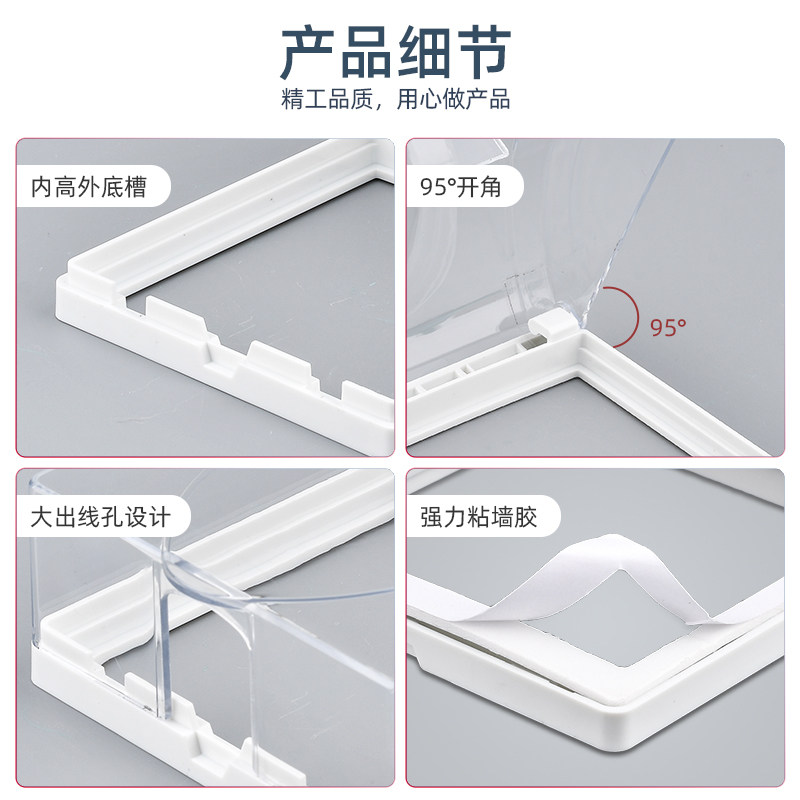 产品细节
精工品质，用心做产品

内高外底槽

95°开角

95°

大出线孔设计

强力粘墙胶