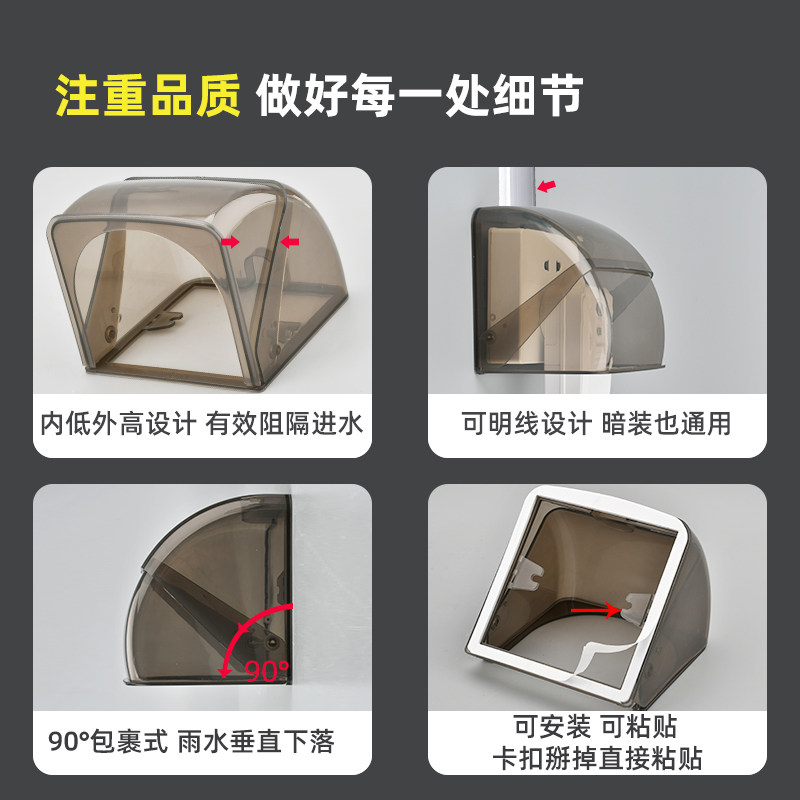 注重品质 做好每一处细节

内低外高设计 有效阻隔进水

可明线设计 暗装也通用

90°

90°包裹式 雨水垂直下落

可安装 可粘贴
卡扣掰掉直接粘贴