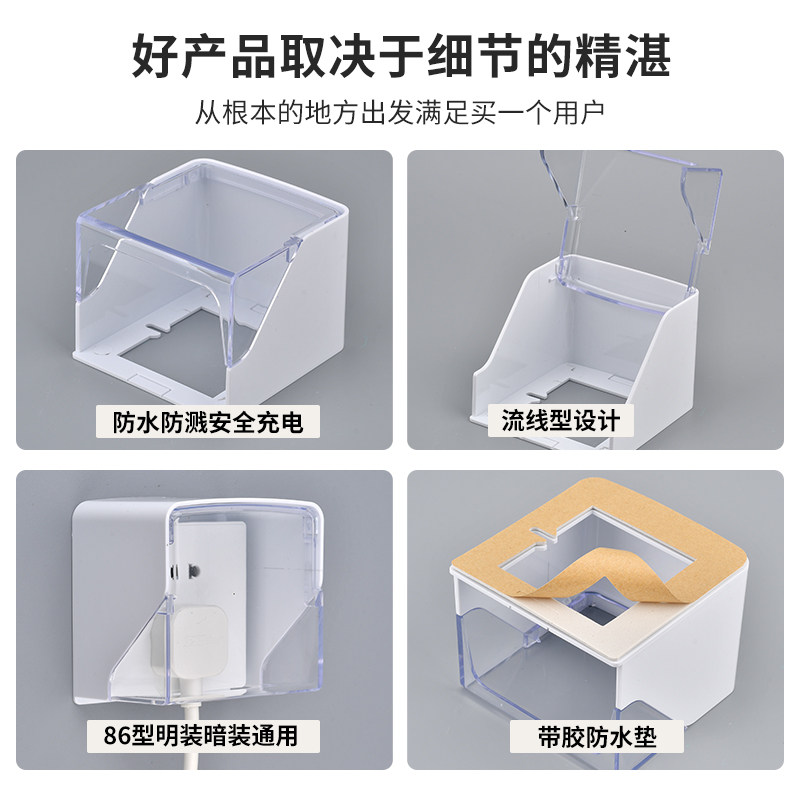 好产品取决于细节的精湛

从根本的地方出发满足买一个用户

防水防溅安全充电

流线型设计

86型明装暗装通用

带胶防水垫