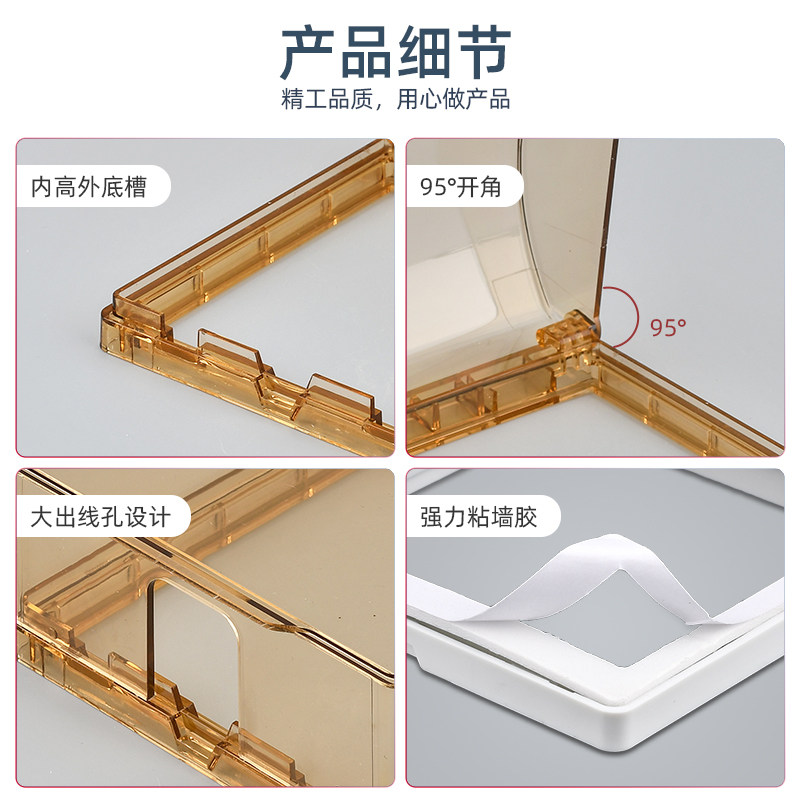 产品细节
精工品质，用心做产品

内高外底槽

95°开角

95°

大出线孔设计

强力粘墙胶