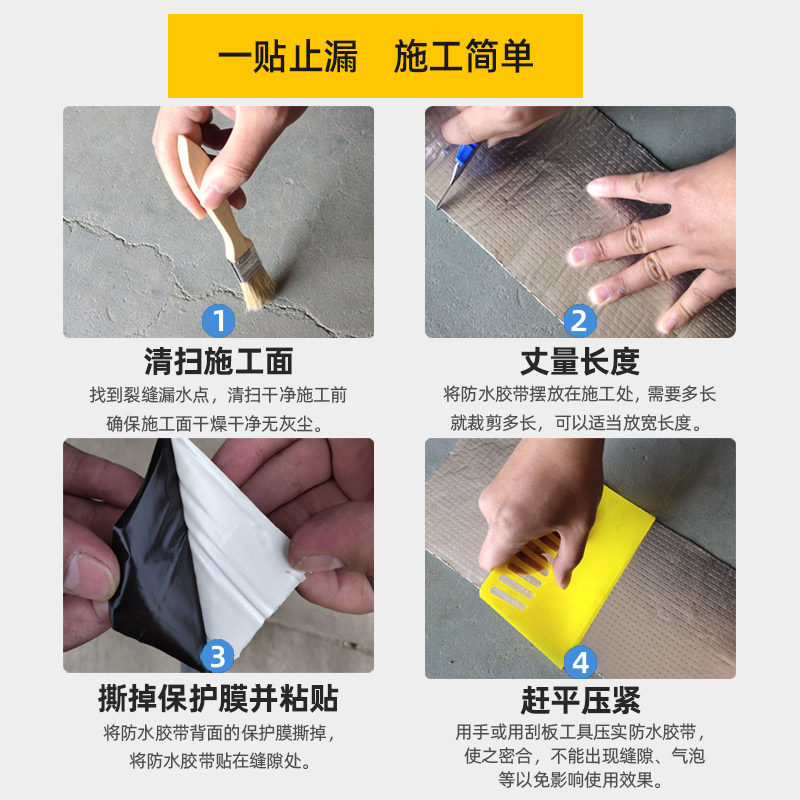 一贴止漏　施工简单

1
清扫施工面
找到裂缝漏水点，清扫干净施工前确保施工面干燥干净无灰尘。

2
丈量长度
将防水胶带摆放在施工处，需要多长就裁剪多长，可以适当放宽长度。

3
撕掉保护膜并粘贴
将防水胶带背面的保护膜撕掉，将防水胶带贴在缝隙处。

4
赶平压紧
用手或用刮板工具压实防水胶带，使之密合，不能出现缝隙、气泡等以免影响使用效果。