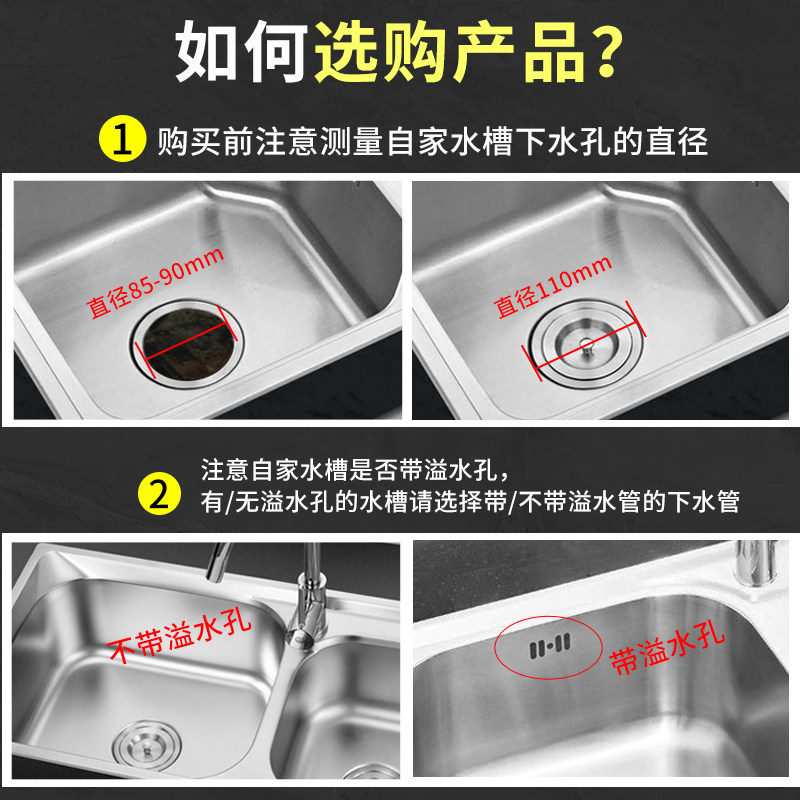 如何选购产品？

1 购买前注意测量自家水槽下水孔的直径

直径85-90mm

直径110mm

2 注意自家水槽是否带溢水孔，
有/无溢水孔的水槽请选择带/不带溢水管的下水管

不带溢水孔

带溢水孔