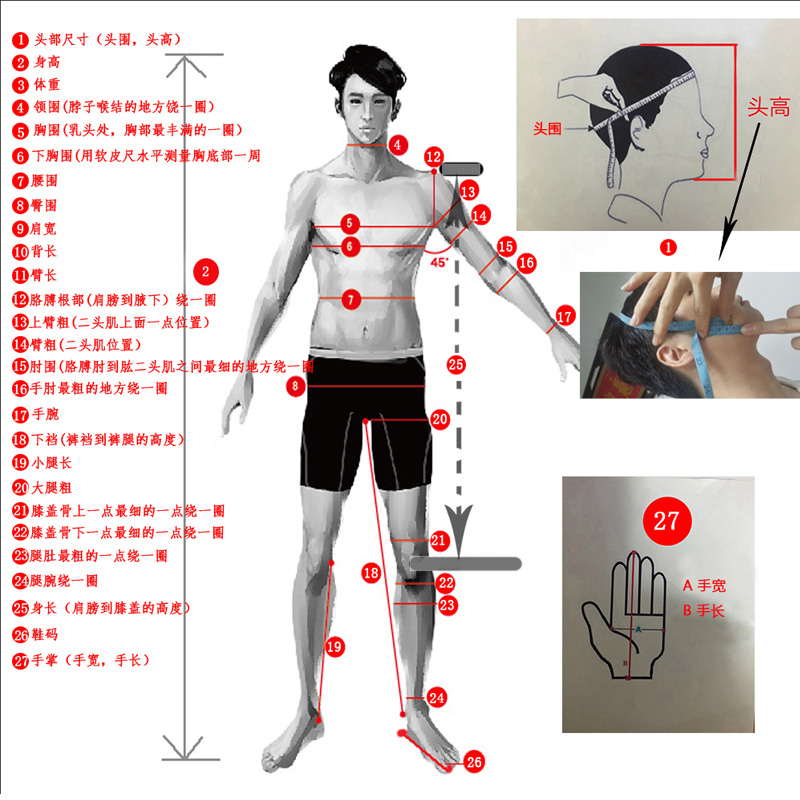 1 头部尺寸（头围，头高）
2 身高
3 体重
4 领围(脖子喉结的地方绕一圈)
5 胸围(乳头处，胸部最丰满的一圈)
6 下胸围(用软皮尺水平测量胸底部一周
7 腰围
8 臀围
9 肩宽
10 背长
11 臂长
12 胳膊根部(肩膀到腋下) 绕一圈
13 上臂粗(二头肌上面一点位置)
14 臂粗(二头肌位置)
15 肘围(胳膊肘到肱二头肌之间最细的地方绕一圈
16 手肘最粗的地方绕一圈
17 手腕
18 下裆(裤裆到裤腿的高度)
19 小腿长
20 大腿粗
21 膝盖骨上一点最细的一点绕一圈
22 膝盖骨下一点最细的一点绕一圈
23 腿肚最粗的一点绕一圈
24 腿腕绕一圈
25 身长（肩膀到膝盖的高度）
26 鞋码
27 手掌（手宽，手长）

2
4
12
13
14
5
6
45°
15
16
7
17
25
8
20
21
18
22
23
19
24
26

头围
头高
1

27
A 手宽
B 手长
A
B