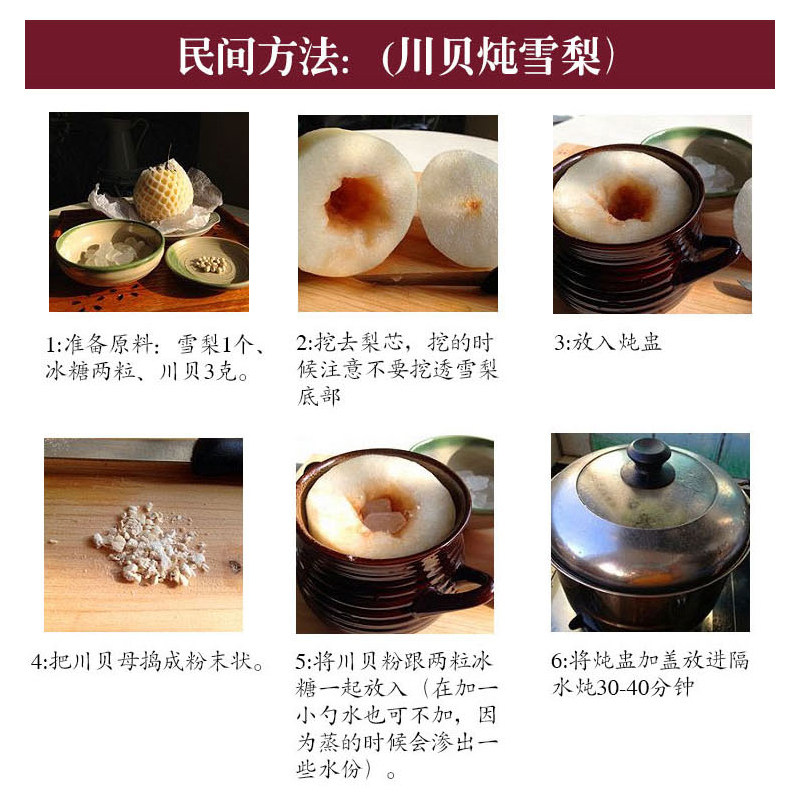 民间方法:(川贝炖雪梨)

1:准备原料:雪梨1个、冰糖两粒、川贝3克。

2:挖去梨芯，挖的时候注意不要挖透雪梨底部

3:放入炖盅

4:把川贝母捣成粉末状。

5:将川贝粉跟两粒冰糖一起放入（在加一小勺水也可不加，因为蒸的时候会渗出一些水份）。

6:将炖盅加盖放进隔水炖30-40分钟