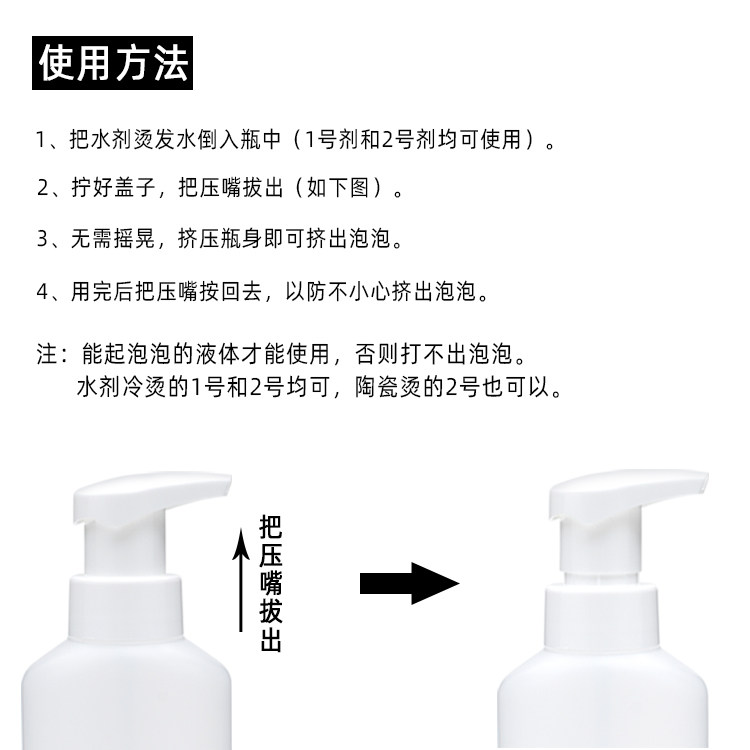 使用方法

1、把水剂烫发水倒入瓶中（1号剂和2号剂均可使用）。

2、拧好盖子，把压嘴拔出（如下图）。

3、无需摇晃，挤压瓶身即可挤出泡泡。

4、用完后把压嘴按回去，以防不小心挤出泡泡。

注：能起泡泡的液体才能使用，否则打不出泡泡。
水剂冷烫的1号和2号均可，陶瓷烫的2号也可以。

把压嘴拔出