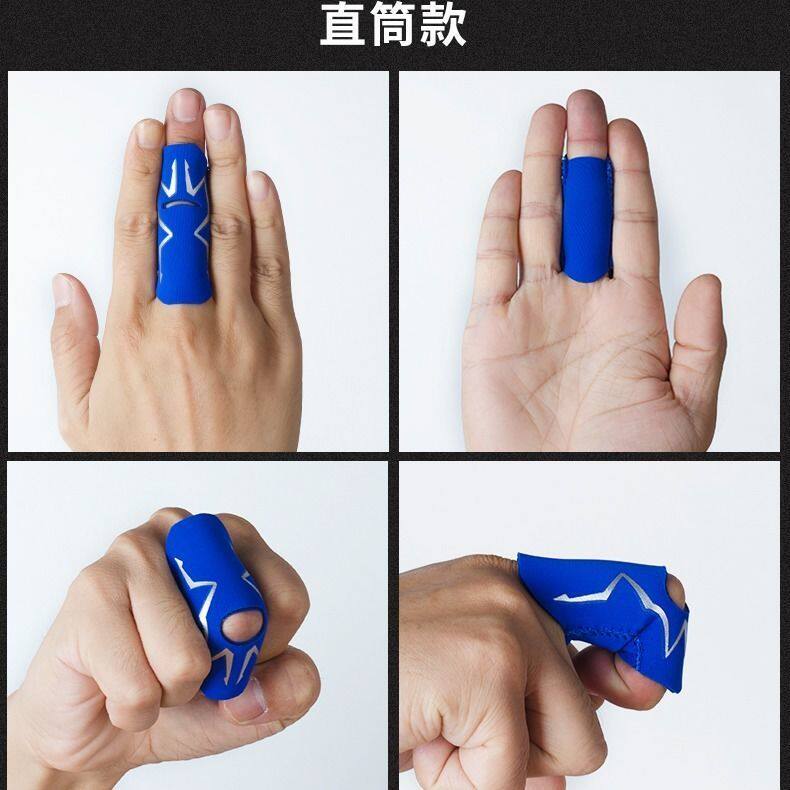 直筒款