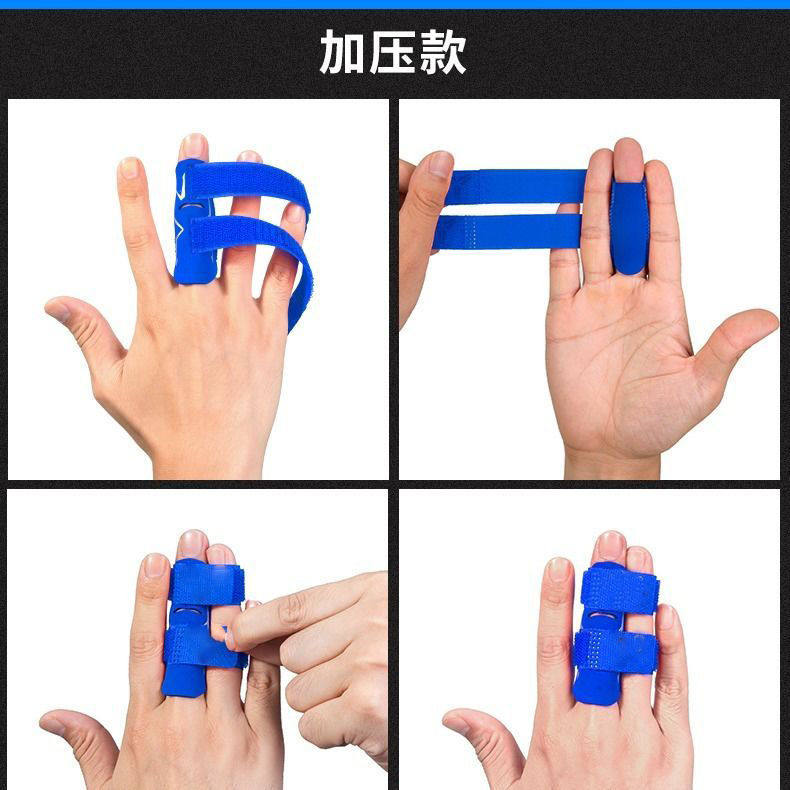 加压款