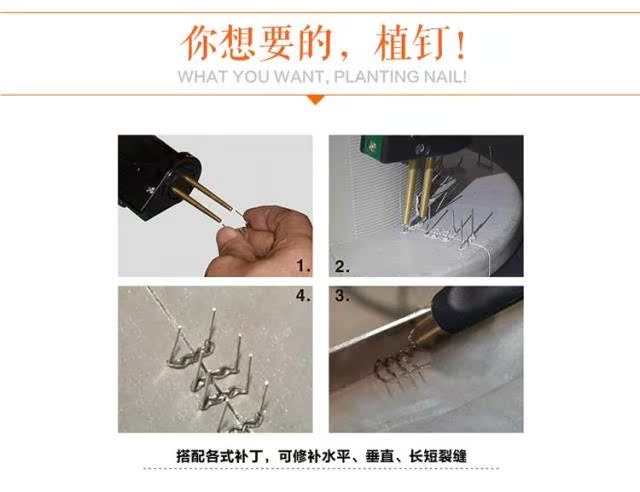 你想要的，植钉！
WHAT YOU WANT, PLANTING NAIL!

1.

2.

4.

3.

搭配各式补丁，可修补水平、垂直、长短裂缝