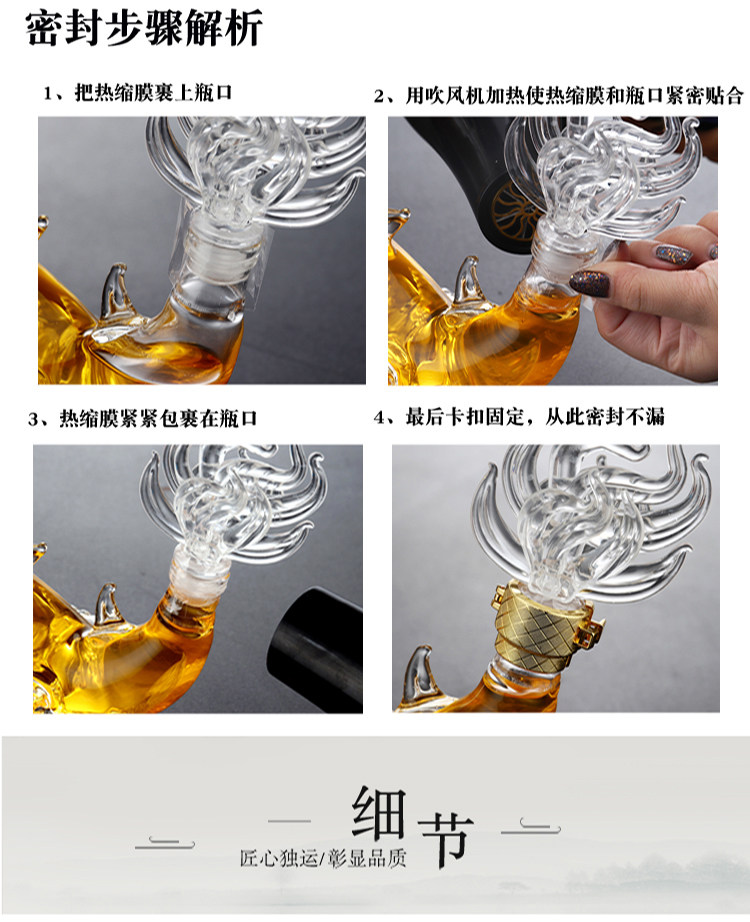 密封步骤解析

1、把热缩膜裹上瓶口

2、用吹风机加热使热缩膜和瓶口紧密贴合

3、热缩膜紧紧包裹在瓶口

4、最后卡扣固定，从此密封不漏

细节

匠心独运/彰显品质