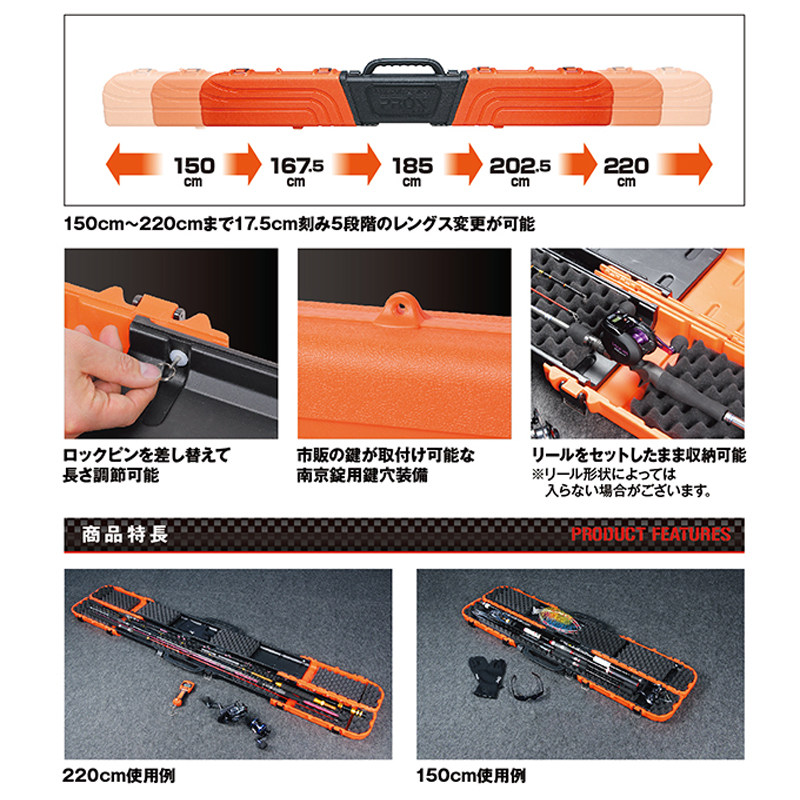 PROX

150 cm

167.5 cm

185 cm

202.5 cm

220 cm

150cm～220cmまで17.5cm刻み5段階のレングス変更が可能

ロックピンを差し替えて長さ調節可能

市販の鍵が取付け可能な南京錠用鍵穴装備

リールをセットしたまま収納可能
※リール形状によっては入らない場合がございます。

商品特長

PRODUCT FEATURES

220cm使用例

150cm使用例