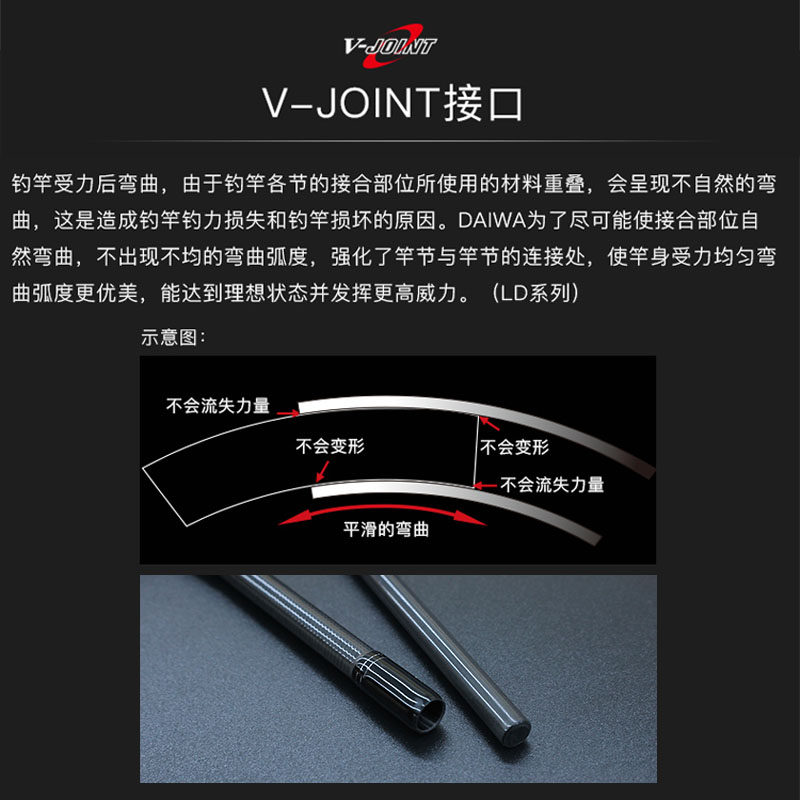 V-JOINT

V-JOINT接口

钓竿受力后弯曲，由于钓竿各节的接合部位所使用的材料重叠，会呈现不自然的弯曲，这是造成钓竿钓力损失和钓竿损坏的原因。DAIWA为了尽可能使接合部位自然弯曲，不出现不均的弯曲弧度，强化了竿节与竿节的连接处，使竿身受力均匀弯曲弧度更优美，能达到理想状态并发挥更高威力。（LD系列）

示意图：

不会流失力量

不会变形

不会变形

不会流失力量

平滑的弯曲