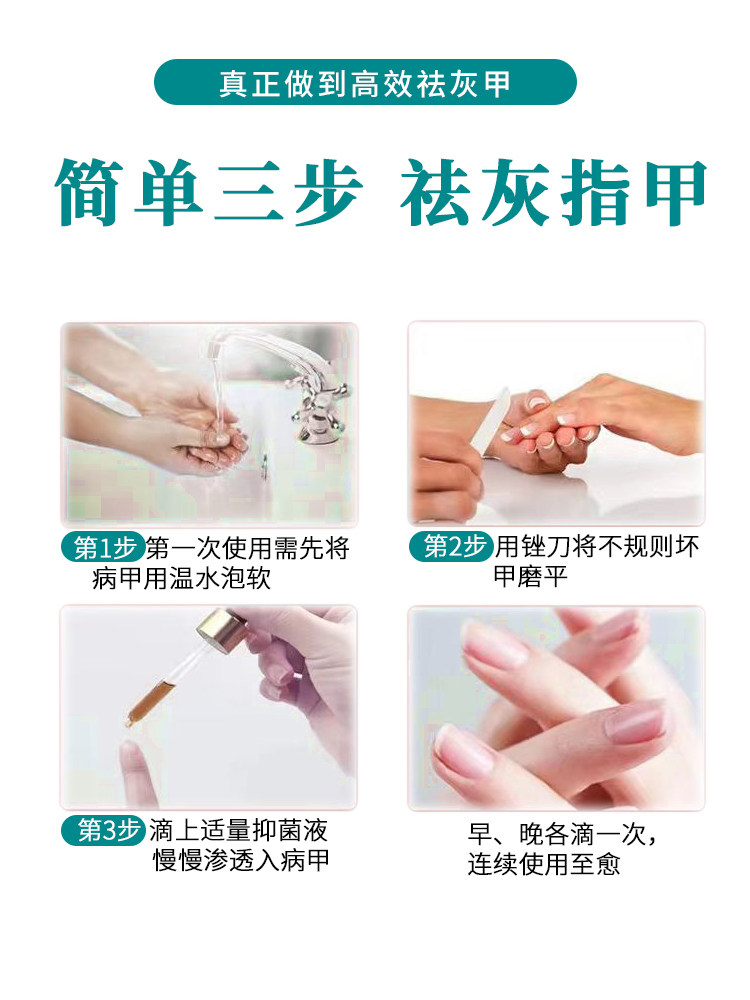 真正做到高效祛灰甲

简单三步 祛灰指甲

第1步 第一次使用需先将病甲用温水泡软

第2步 用锉刀将不规则坏甲磨平

第3步 滴上适量抑菌液慢慢渗透入病甲

早、晚各滴一次，连续使用至愈