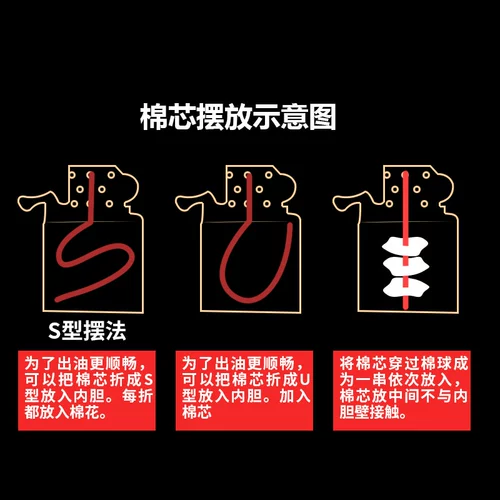 棉芯摆放示意图

S型摆法

为了出油更顺畅，可以把棉芯折成S型放入内胆。每折都放入棉花。

为了出油更顺畅，可以把棉芯折成U型放入内胆。加入棉芯

将棉芯穿过棉球成为一串依次放入，棉芯放中间不与内胆壁接触。