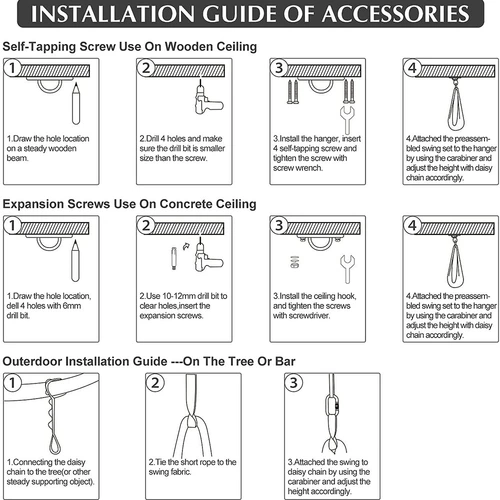 INSTALLATION GUIDE OF ACCESSORIES

Self-Tapping Screw Use On Wooden Ceiling

1

1.Draw the hole location on a steady wooden beam.

2

2.Drill 4 holes and make sure the drill bit is smaller size than the screw.

3

3.Install the hanger, insert 4 self-tapping screw and tighten the screw with screw wrench.

4

4.Attached the preassembled swing set to the hanger by using the carabiner and adjust the height with daisy chain accordingly.

Expansion Screws Use On Concrete Ceiling

1

1.Draw the hole location, dell 4 holes with 6mm drill bit.

2

2.Use 10-12mm drill bit to clear holes,insert the expansion screws.

3

3.Install the ceiling hook, and tighten the screws with screwdriver.

4

4.Attached the preassembled swing set to the hanger by using the carabiner and adjust the height with daisy chain accordingly.

Outerdoor Installation Guide ---On The Tree Or Bar

1

1.Connecting the daisy chain to the tree(or other steady supporting object).

2

2.Tie the short rope to the swing fabric.

3

3.Attached the swing to daisy chain by using the carabiner and adjust the height accordingly.