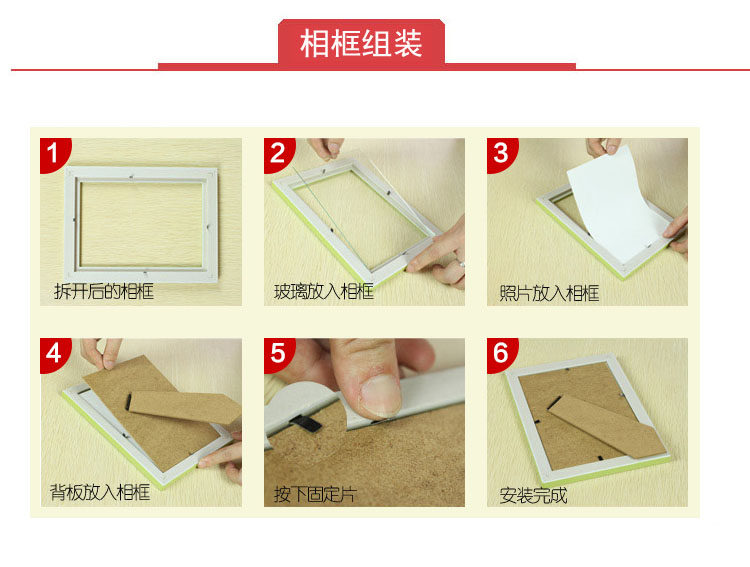 相框组装

1
拆开后的相框

2
玻璃放入相框

3
照片放入相框

4
背板放入相框

5
按下固定片

6
安装完成