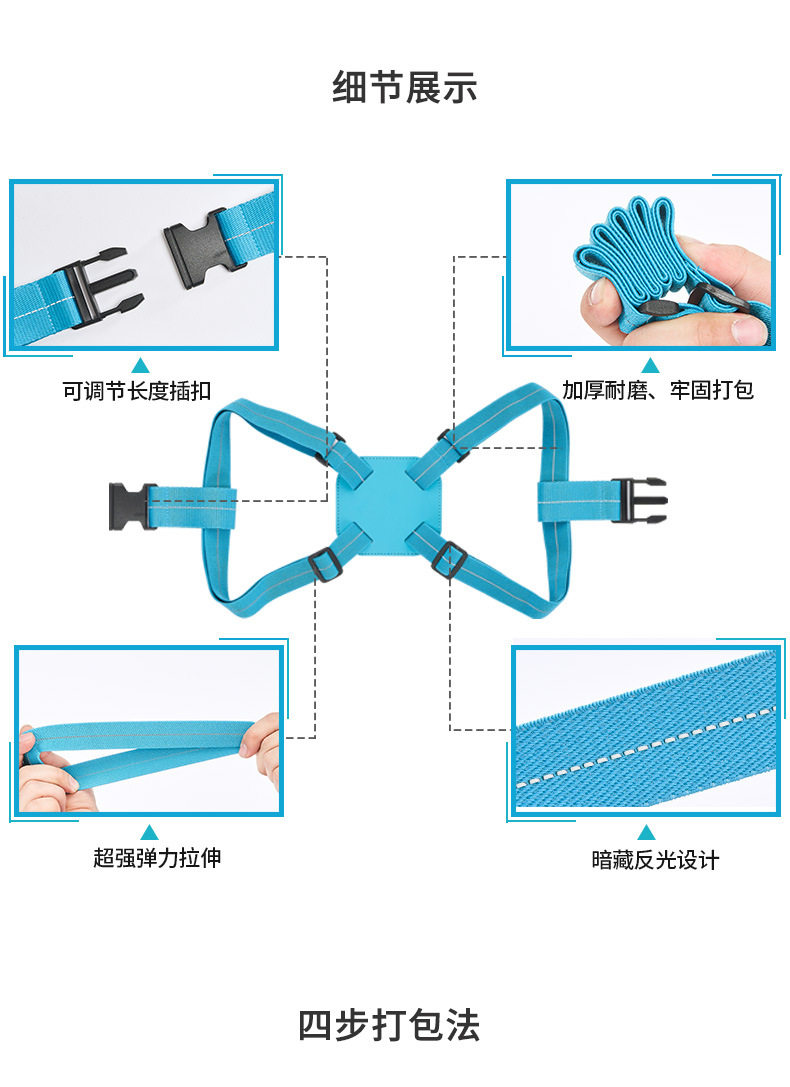 细节展示

可调节长度插扣

加厚耐磨、牢固打包

超强弹力拉伸

暗藏反光设计

四步打包法