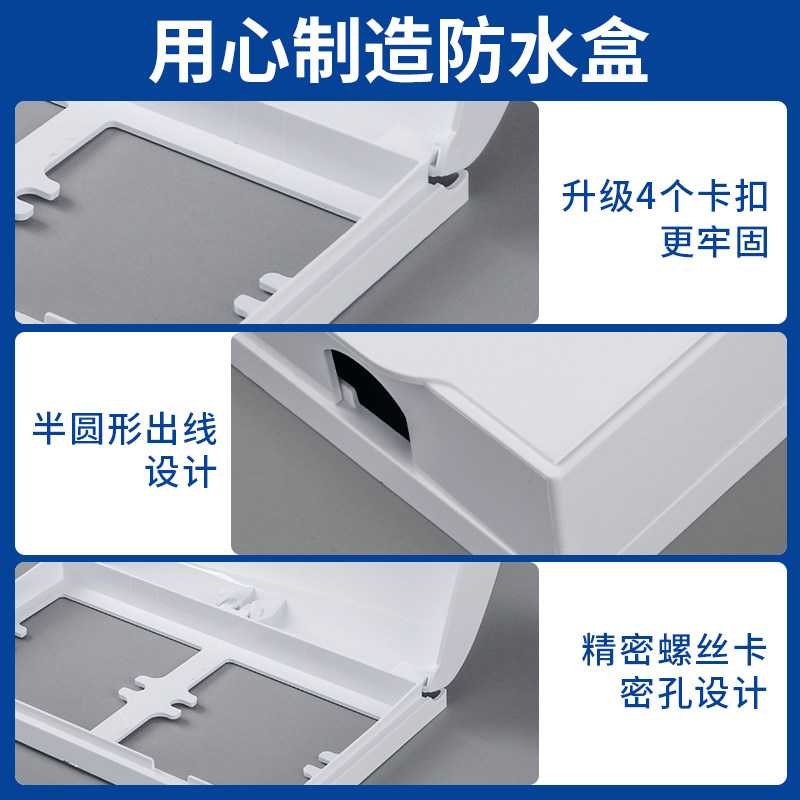 用心制造防水盒

升级4个卡扣
更牢固

半圆形出线
设计

精密螺丝卡
密孔设计