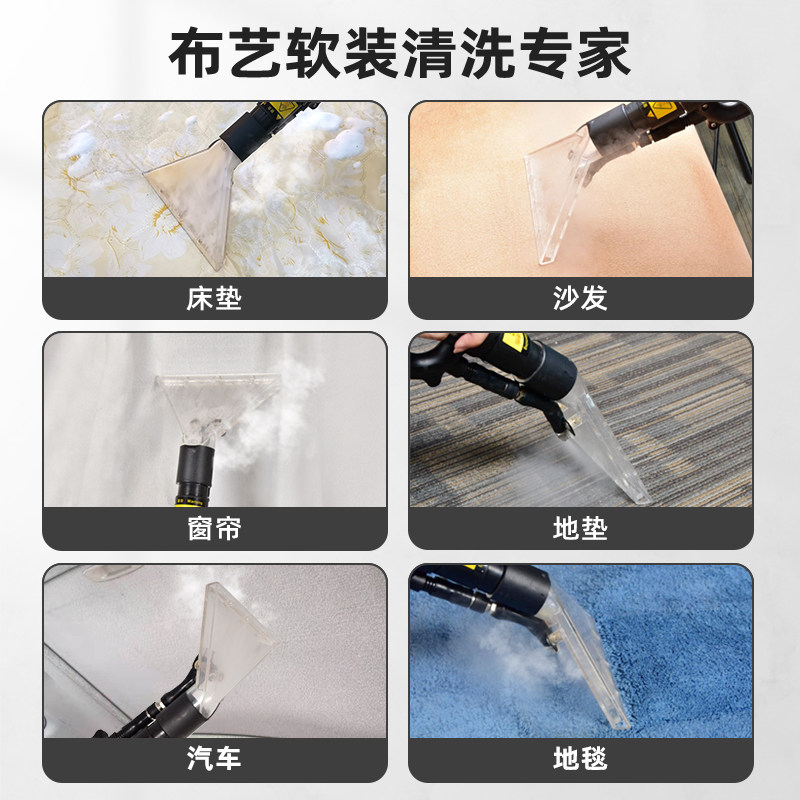 布艺软装清洗专家

床垫

沙发

窗帘

地垫

汽车

地毯