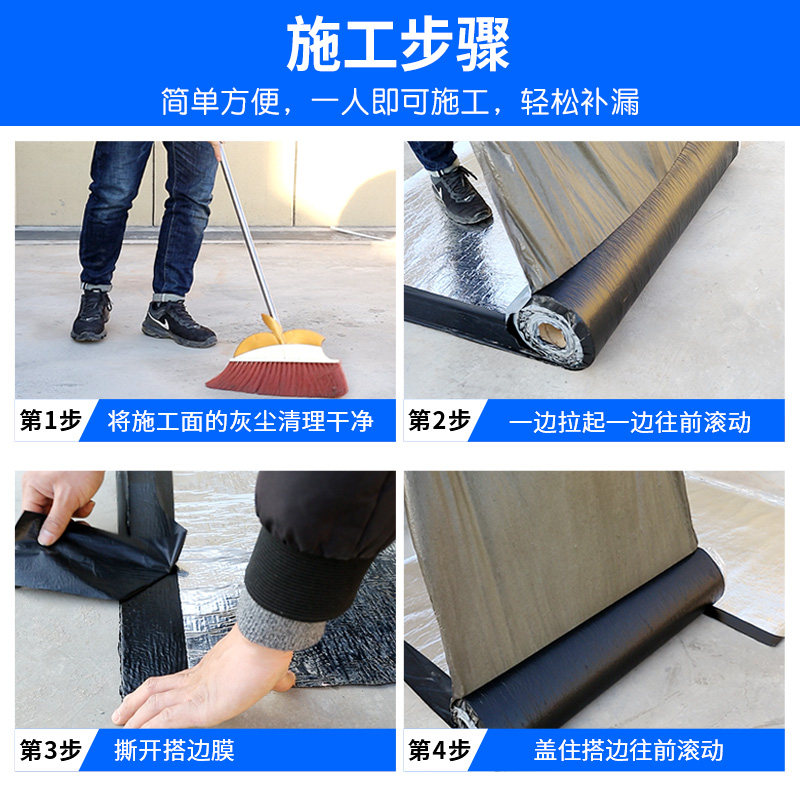 施工步骤

简单方便，一人即可施工，轻松补漏

第1步 将施工面的灰尘清理干净

第2步 一边拉起一边往前滚动

第3步 撕开搭边膜

第4步 盖住搭边往前滚动