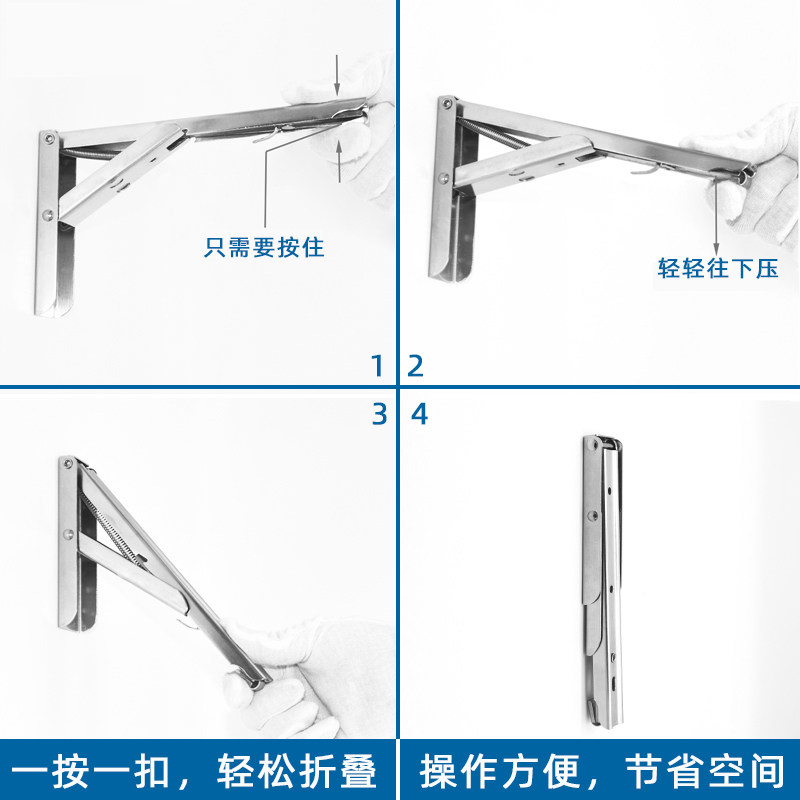 只需要按住

轻轻往下压

1 2

3 4

一按一扣，轻松折叠

操作方便，节省空间