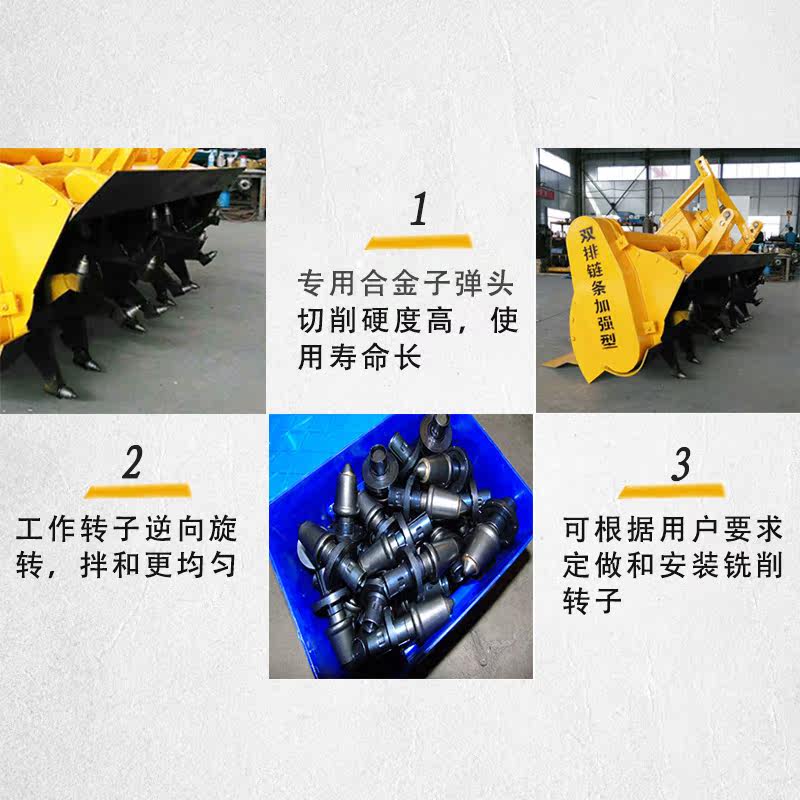 1

专用合金子弹头切削硬度高，使用寿命长

双排链条加强型

2

工作转子逆向旋转，拌和更均匀

3

可根据用户要求定做和安装铣削转子