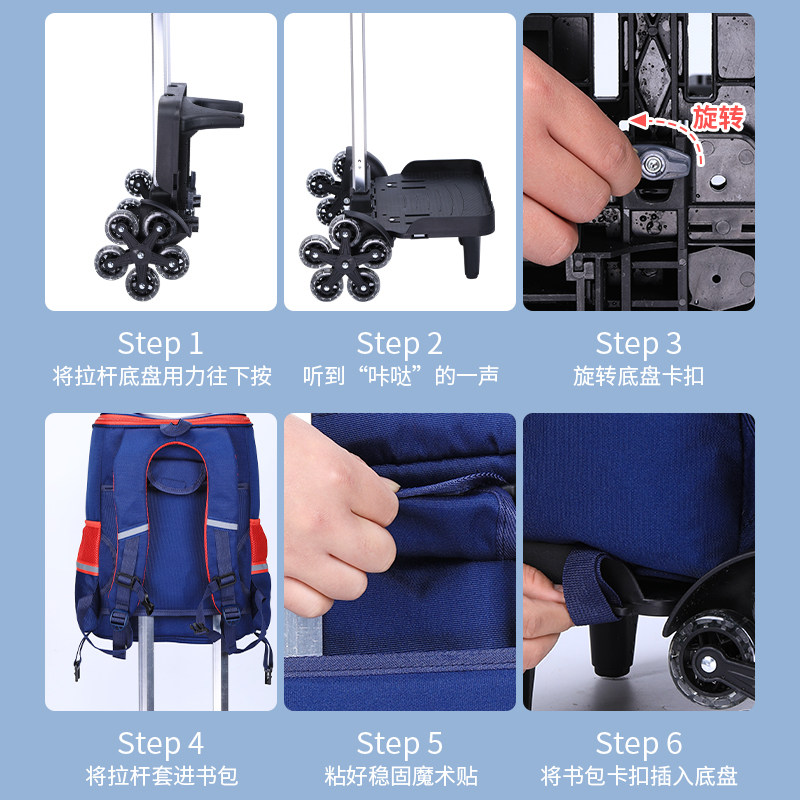 旋转

Step 1
将拉杆底盘用力往下按

Step 2
听到“咔哒”的一声

Step 3
旋转底盘卡扣

Step 4
将拉杆套进书包

Step 5
粘好稳固魔术贴

Step 6
将书包卡扣插入底盘