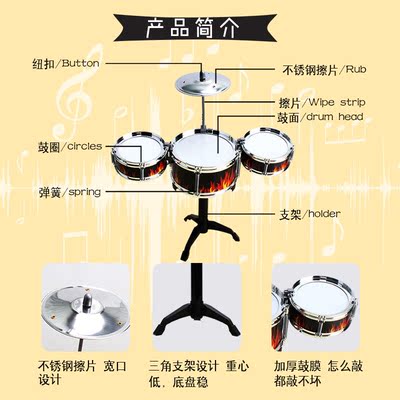 产品简介

纽扣/Button

不锈钢擦片/Rub

擦片/Wipe strip

鼓面/drum head

鼓圈/circles

弹簧/spring

支架/holder

不锈钢擦片 宽口设计

三角支架设计 重心低、底盘稳

加厚鼓膜 怎么敲都敲不坏