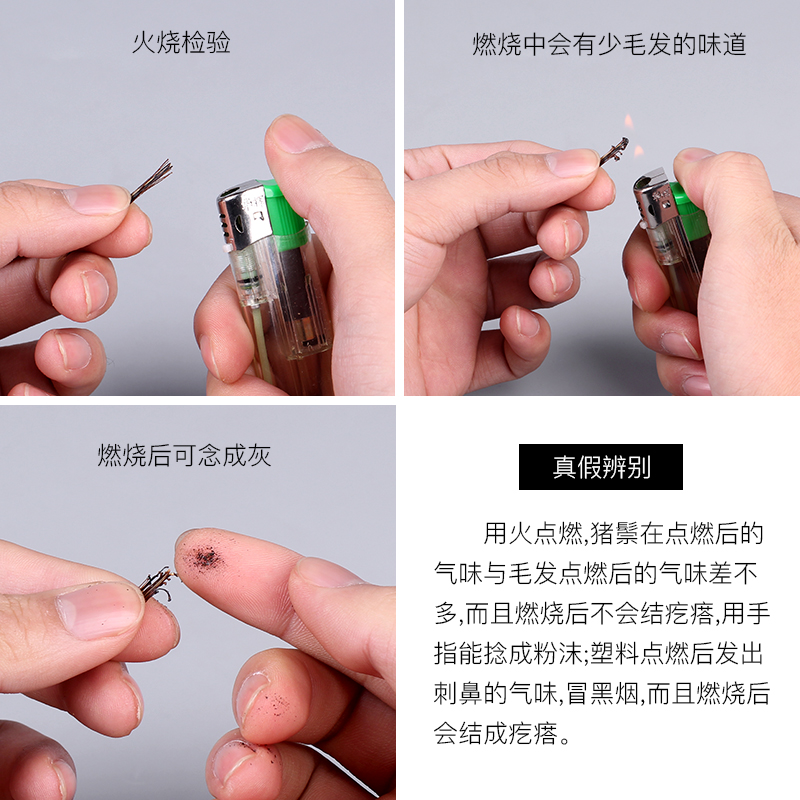 火烧检验

燃烧中会有少毛发的味道

燃烧后可念成灰

真假辨别

用火点燃,猪鬃在点燃后的气味与毛发点燃后的气味差不多,而且燃烧后不会结疙瘩,用手指能捻成粉沫;塑料点燃后发出刺鼻的气味,冒黑烟,而且燃烧后会结成疙瘩。