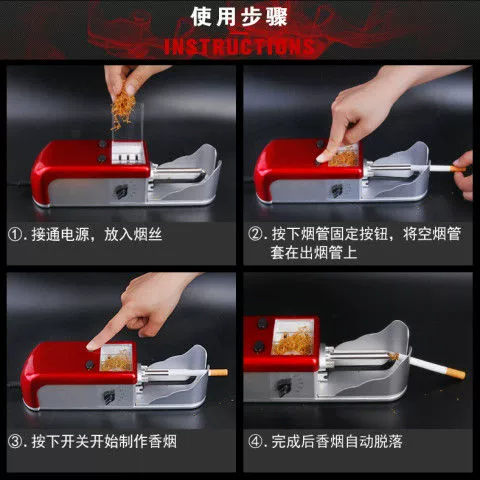 使用步骤
INSTRUCTIONS

①. 接通电源，放入烟丝

②. 按下烟管固定按钮，将空烟管套在出烟管上

③. 按下开关开始制作香烟

④. 完成后香烟自动脱落