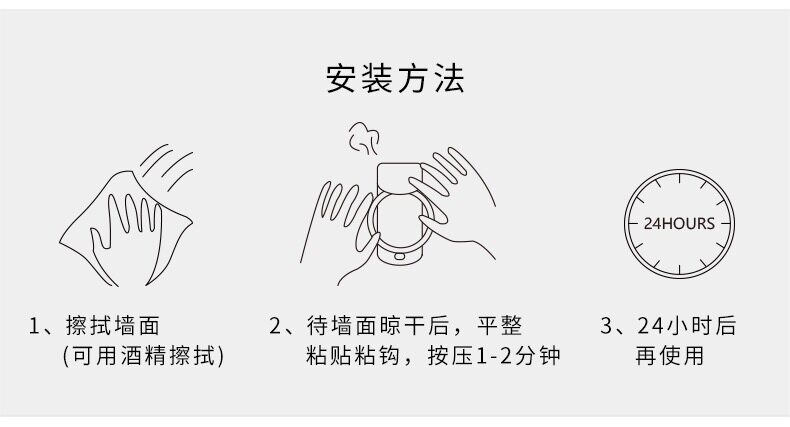 安装方法

24HOURS

1、擦拭墙面
(可用酒精擦拭)

2、待墙面晾干后，平整粘贴粘钩，按压1-2分钟

3、24小时后再使用