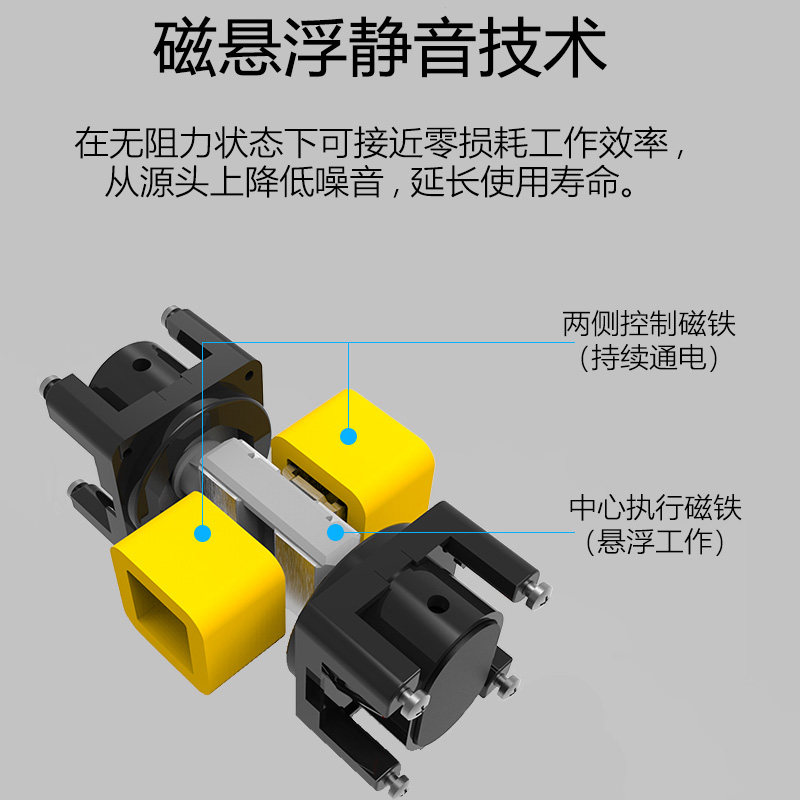 磁悬浮静音技术

在无阻力状态下可接近零损耗工作效率，从源头上降低噪音，延长使用寿命。

两侧控制磁铁
（持续通电）

中心执行磁铁
（悬浮工作）