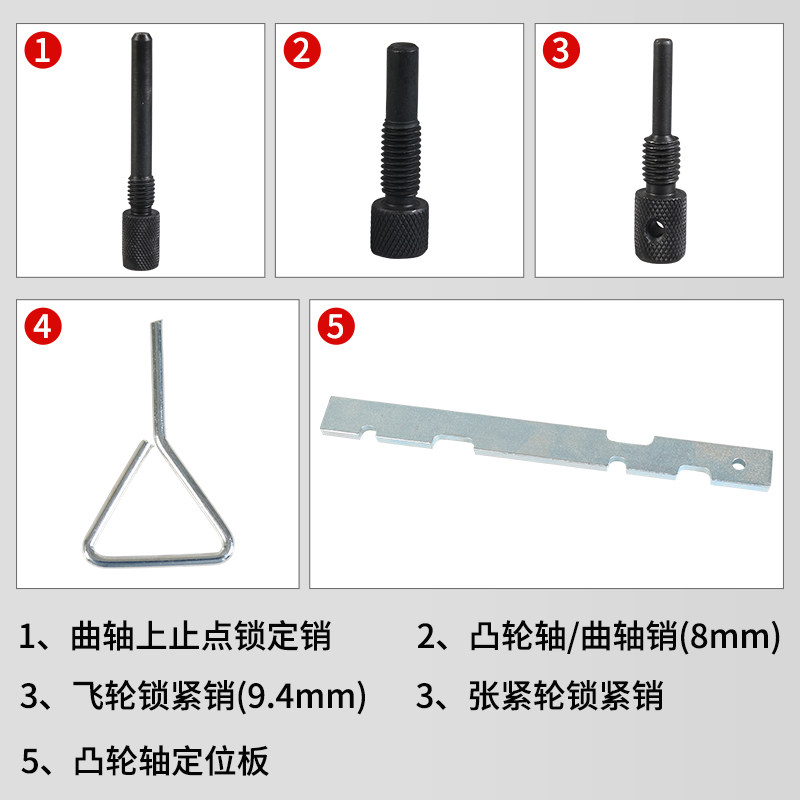 1

2

3

4

5

1、曲轴上止点锁定销

2、凸轮轴/曲轴销(8mm)

3、飞轮锁紧销(9.4mm)

3、张紧轮锁紧销

5、凸轮轴定位板