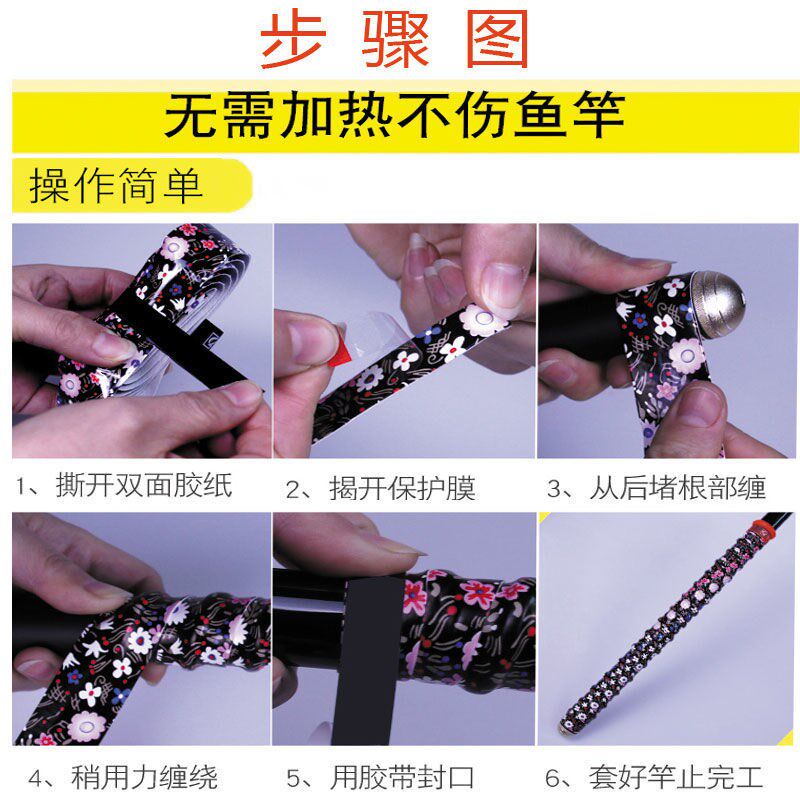 步骤图

无需加热不伤鱼竿

操作简单

1、撕开双面胶纸

2、揭开保护膜

3、从后堵根部缠

4、稍用力缠绕

5、用胶带封口

6、套好竿止完工