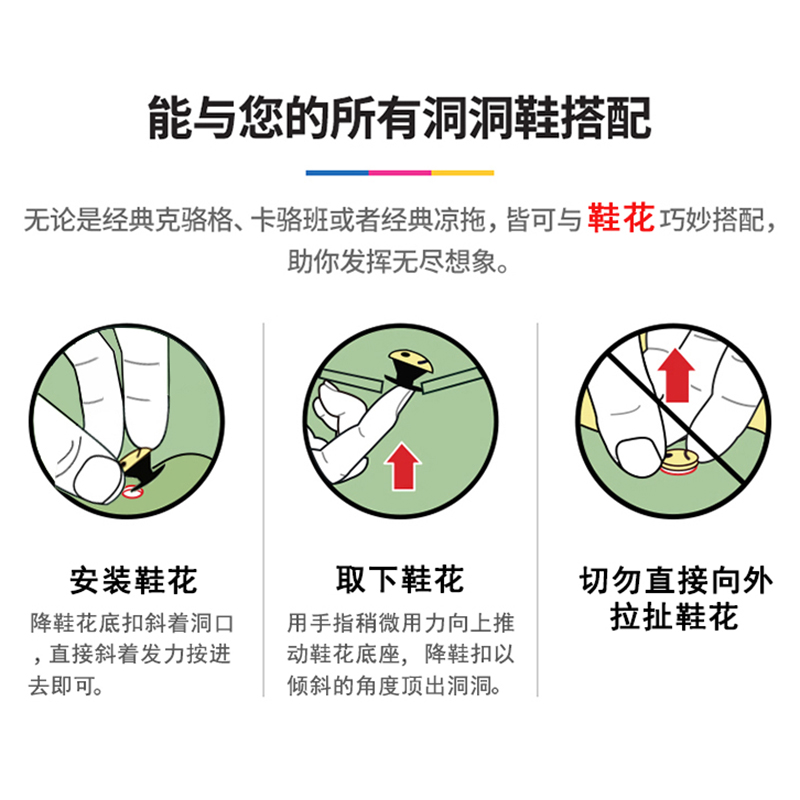 能与您的所有洞洞鞋搭配

无论是经典克骆格、卡骆班或者经典凉拖，皆可与鞋花巧妙搭配，助你发挥无尽想象。

安装鞋花

降鞋花底扣斜着洞口，直接斜着发力按进去即可。

取下鞋花

用手指稍微用力向上推动鞋花底座，降鞋扣以倾斜的角度顶出洞洞。

切勿直接向外拉扯鞋花