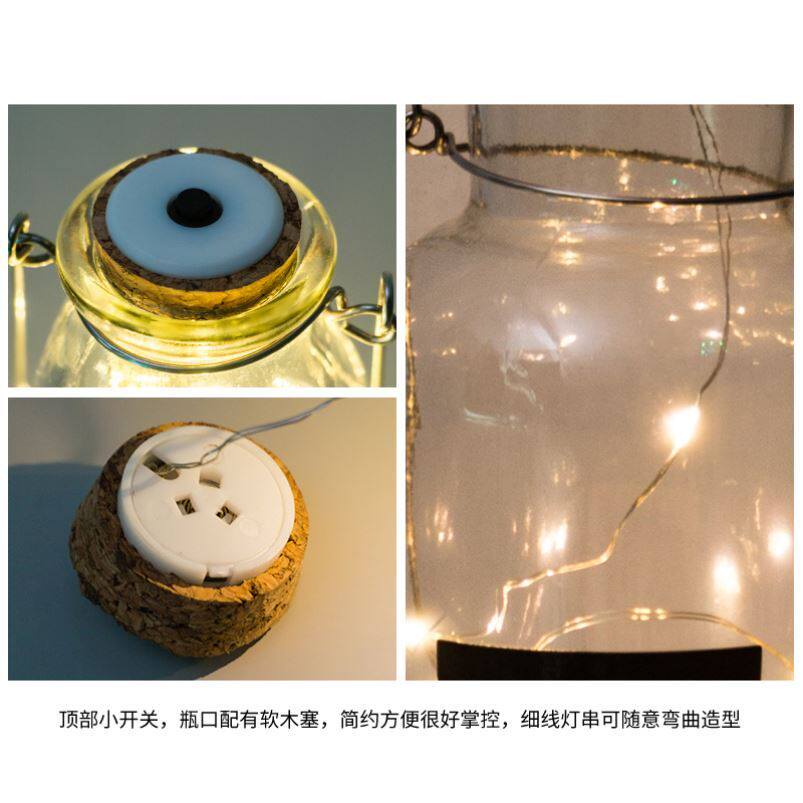 顶部小开关，瓶口配有软木塞，简约方便很好掌控，细线灯串可随意弯曲造型