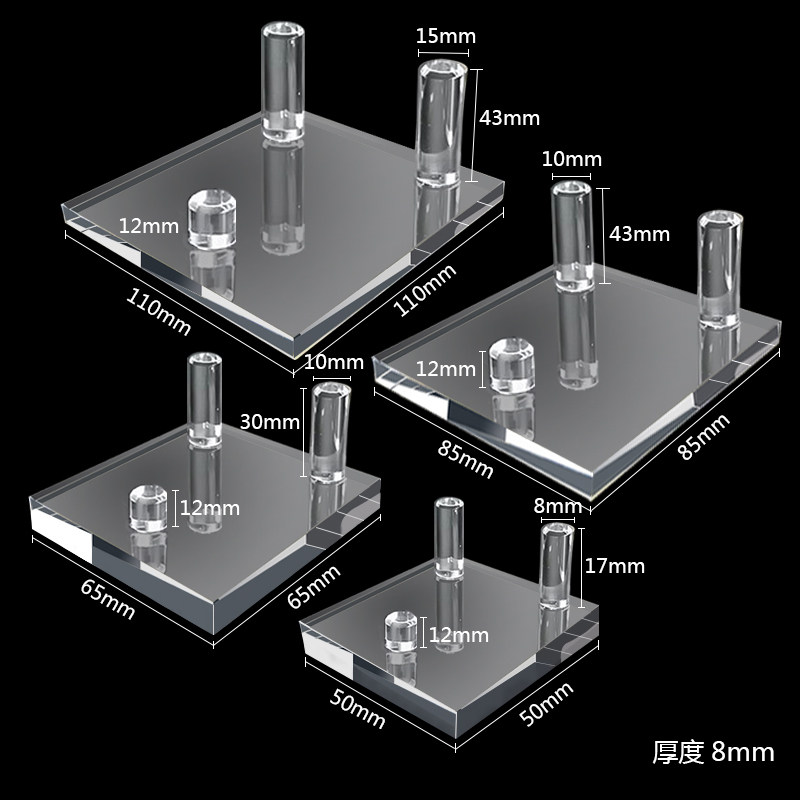 15mm
43mm
12mm
110mm
110mm
10mm
43mm
12mm
85mm
85mm
10mm
30mm
12mm
65mm
65mm
8mm
17mm
12mm
50mm
50mm
厚度 8mm