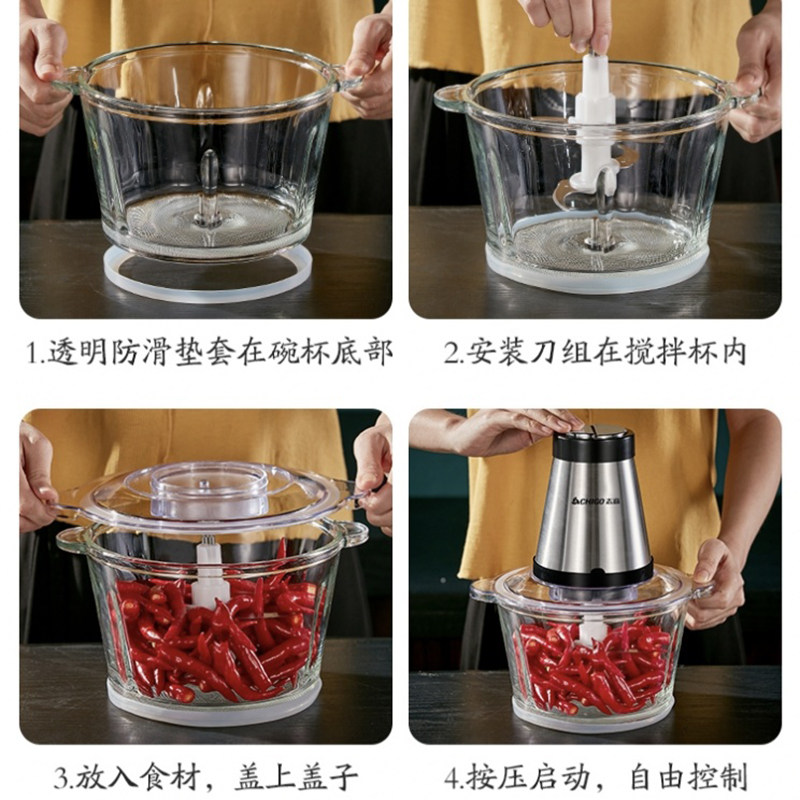 1.透明防滑垫套在碗杯底部

2.安装刀组在搅拌杯内

CHIGO 志高

3.放入食材，盖上盖子

4.按压启动，自由控制